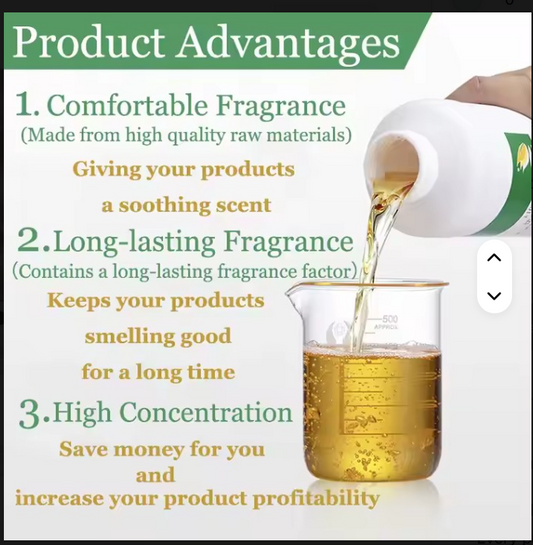 Product Advantages

1. Comfortable Fragrance
(Made from high quality raw materials)

Giving your products a soothing scent

2. Long-lasting Fragrance
(Contains a long-lasting fragrance factor)

Keeps your products smelling good for a long time

3. High Concentration

Save money for you and increase your product profitability

500
APPROX